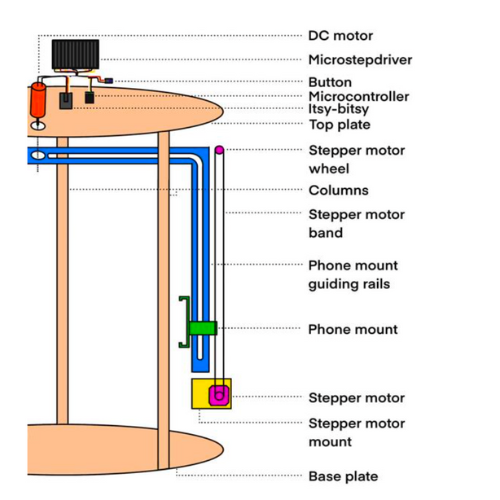 DC motor
Microstepdriver
Button
Microcontroller
Itsy-bitsy
Top plate
Stepper motor wheel
Columns
Stepper motor band
Phone mount guiding rails
Phone mount
Stepper motor
Stepper motor mount
Base plate