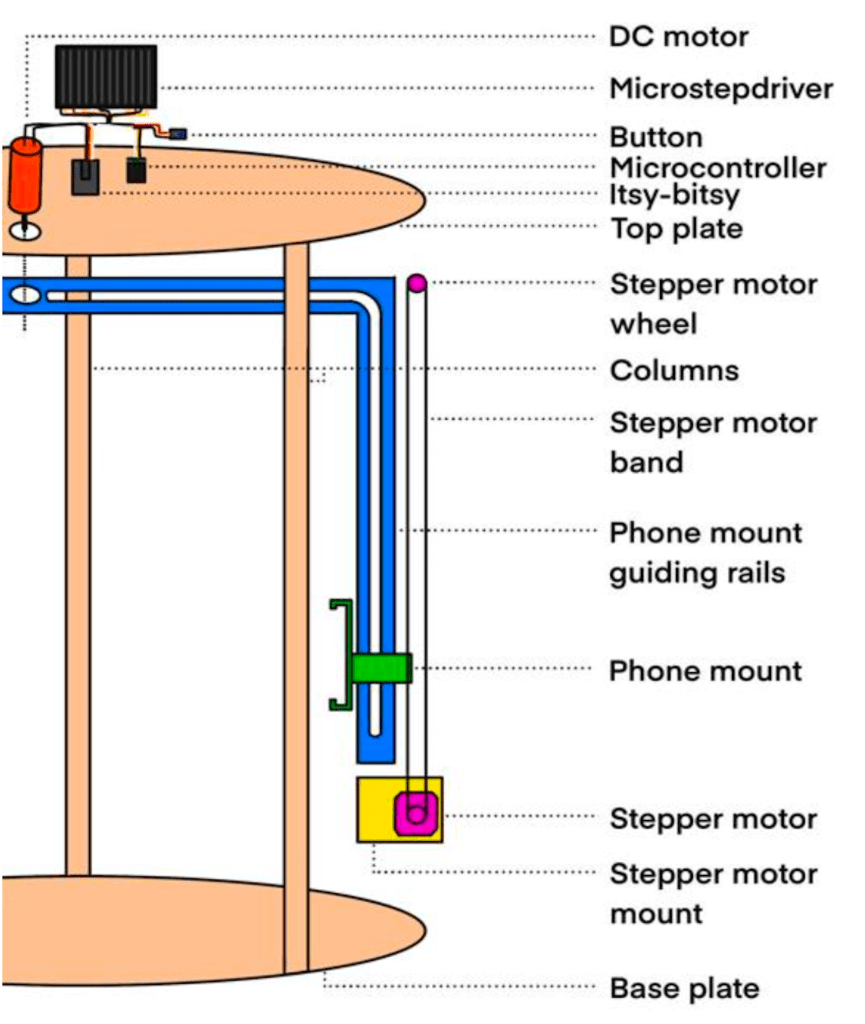 DC motor
Microstepdriver
Button
Microcontroller
Itsy-bitsy
Top plate
Stepper motor wheel
Columns
Stepper motor band
Phone mount guiding rails
Phone mount
Stepper motor
Stepper motor mount
Base plate